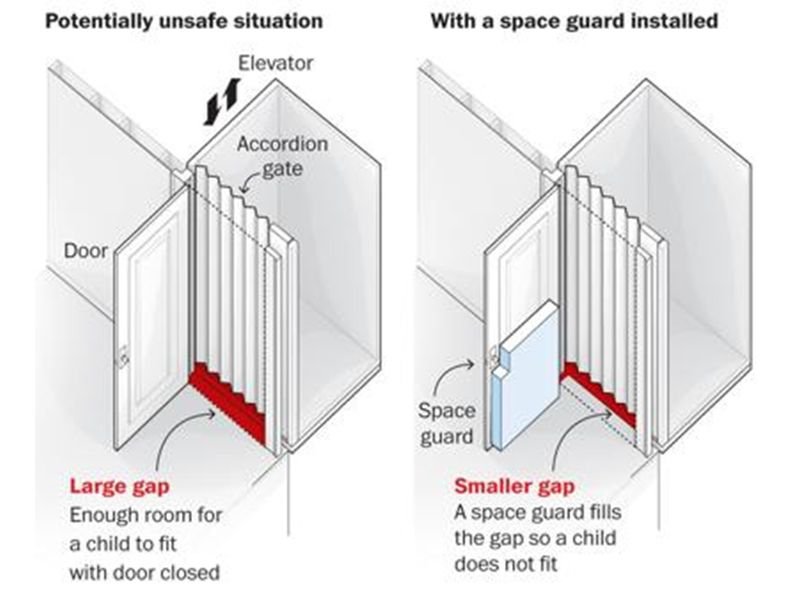 Potentially unsafe situation

Elevator

Accordion gate

Door

Large gap
Enough room for a child to fit with door closed

With a space guard installed

Space guard

Smaller gap
A space guard fills the gap so a child does not fit